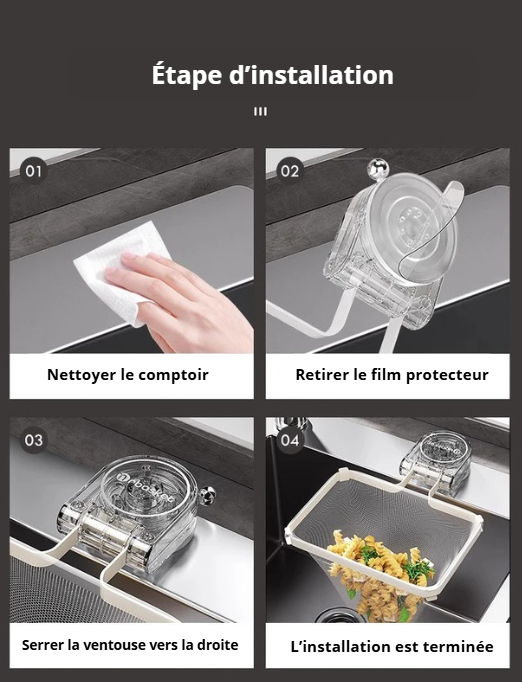 Étape d'installation

01

Nettoyer le comptoir

02

Retirer le film protecteur

03

Serrer la ventouse vers la droite

04

L'installation est terminée