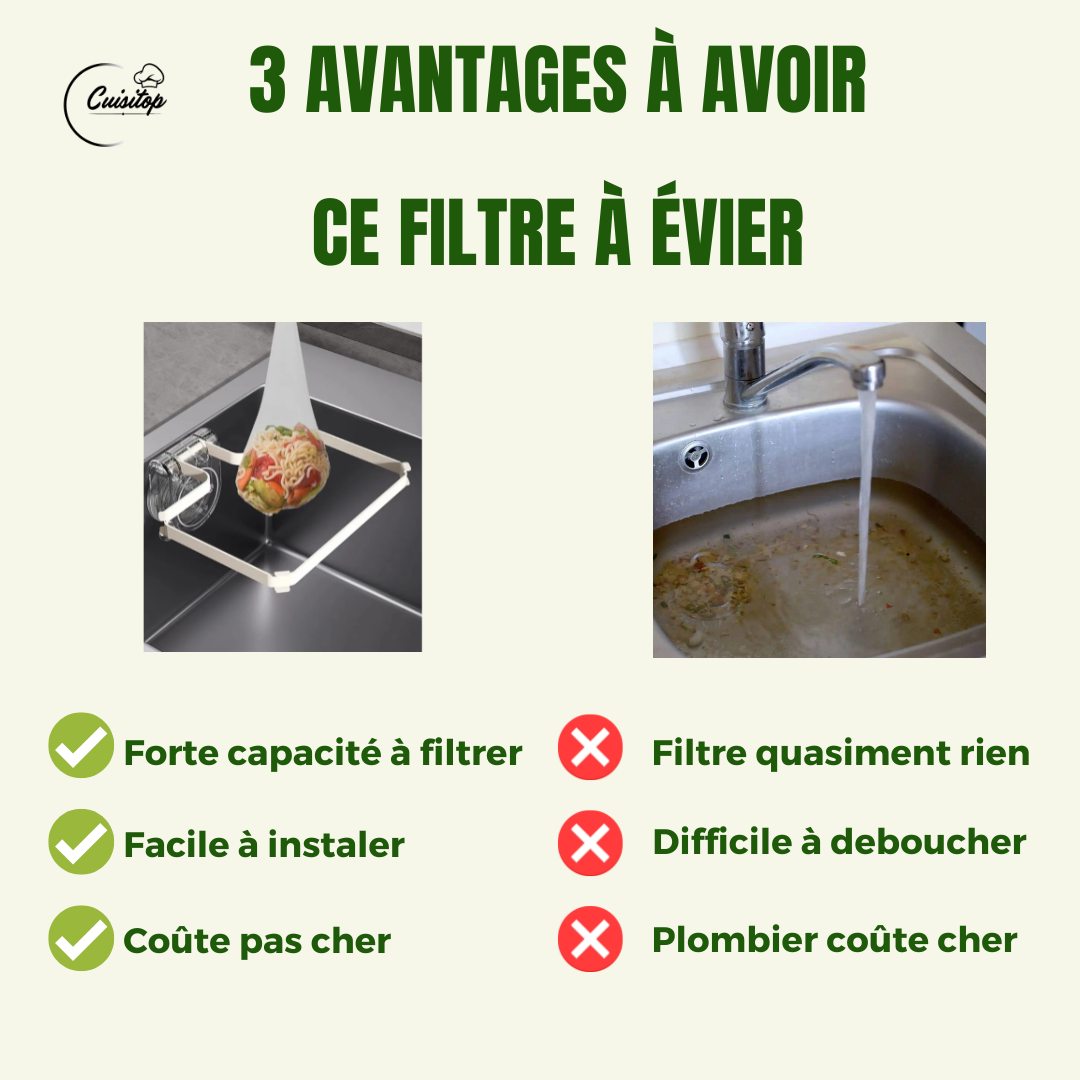 Cuisitop

3 AVANTAGES À AVOIR

CE FILTRE À ÉVIER

Forte capacité à filtrer

Facile à instaler

Coûte pas cher

Filtre quasiment rien

Difficile à deboucher

Plombier coûte cher